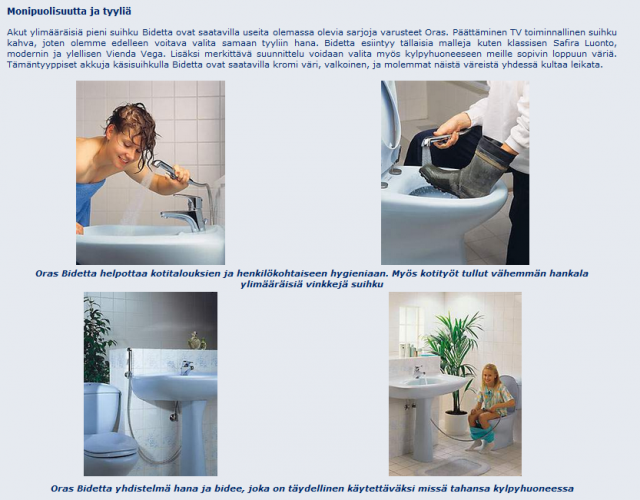 Monipuolisuutta ja tyyliä

Akut ylimääräisiä pieni suihku Bidetta ovat saatavilla useita olemassa olevia sarjoja varusteet Oras. Päättäminen TV toiminnallinen suihku kahva, joten olemme edelleen voitava valita samaan tyyliin hana. Bidetta esiintyy tällaisia malleja kuten klassisen Safira Luonto, modernin ja ylellisen Vienda Vega. Lisäksi merkittävä suunnittelu voidaan valita myös kylpyhuoneeseen meille sopivin loppuun väriä. Tämäntyyppiset akkuja käsisuihkulla Bidetta ovat saatavilla kromi väri, valkoinen, ja molemmat näistä väreistä yhdessä kultaa leikata.

Oras Bidetta helpottaa kotitalouksien ja henkilökohtaiseen hygieniaan. Myös kotityöt tullut vähemmän hankala ylimääräisiä vinkkejä suihku

Oras Bidetta yhdistelmä hana ja bidee, joka on täydellinen käytettäväksi missä tahansa kylpyhuoneessa